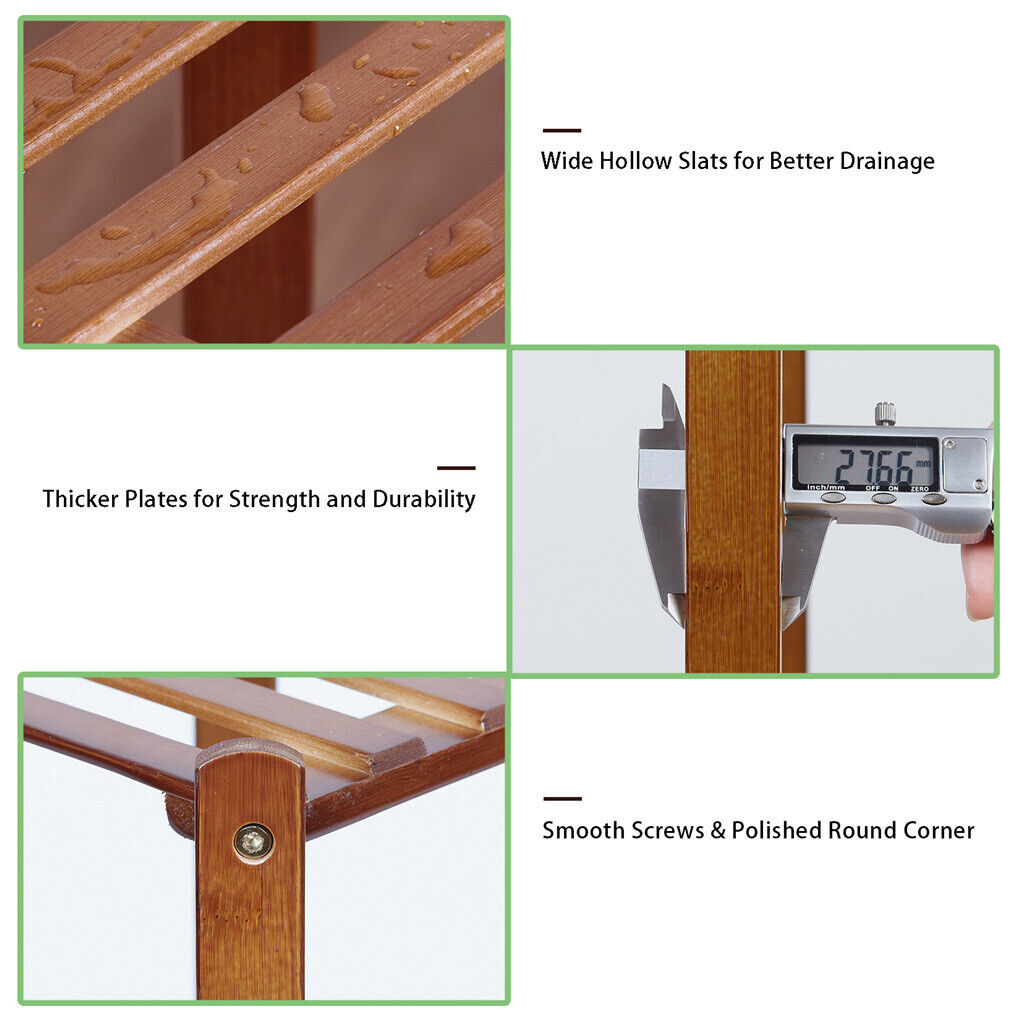 Wide Hollow Slats for Better Drainage

Thicker Plates for Strength and Durability

27.66 mm
inch/mm OFF ON ZERO

Smooth Screws & Polished Round Corner