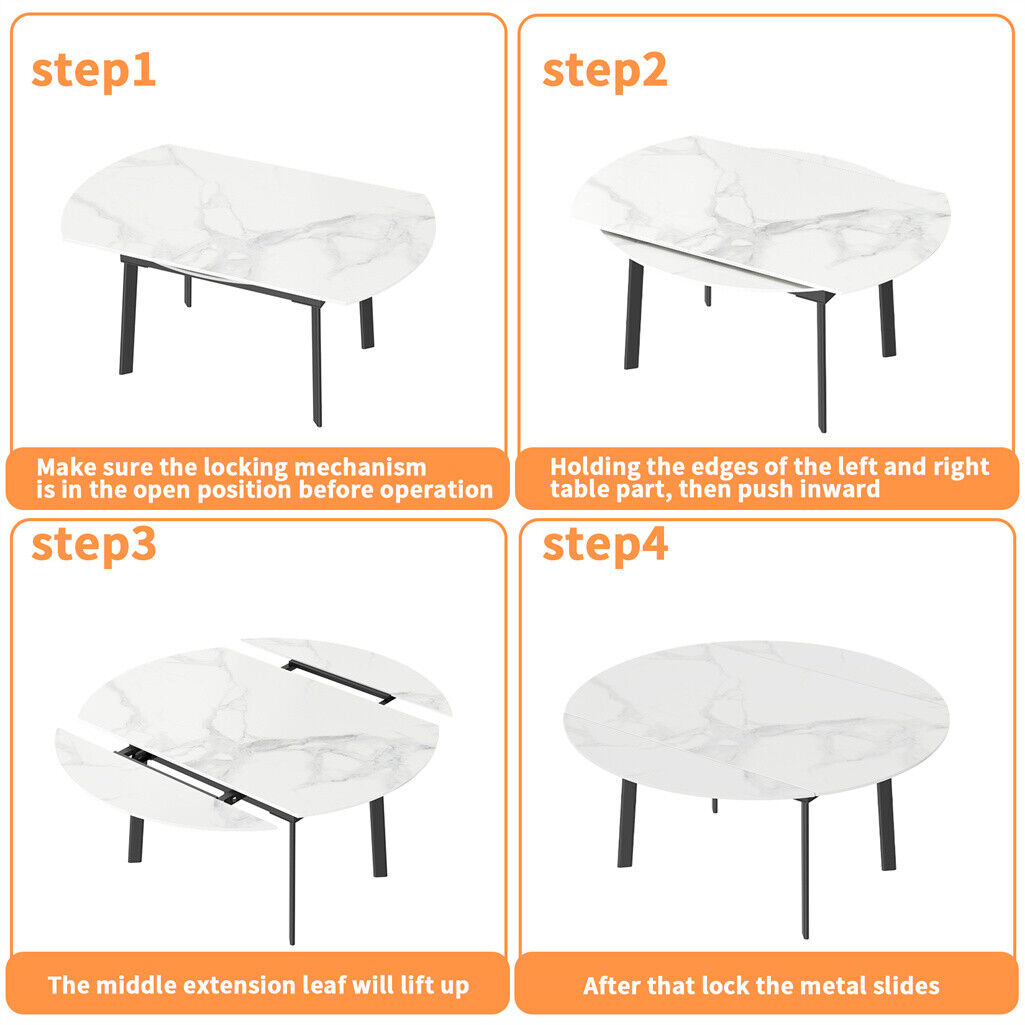 step1

Make sure the locking mechanism is in the open position before operation

step2

Holding the edges of the left and right table part, then push inward

step3

The middle extension leaf will lift up

step4

After that lock the metal slides